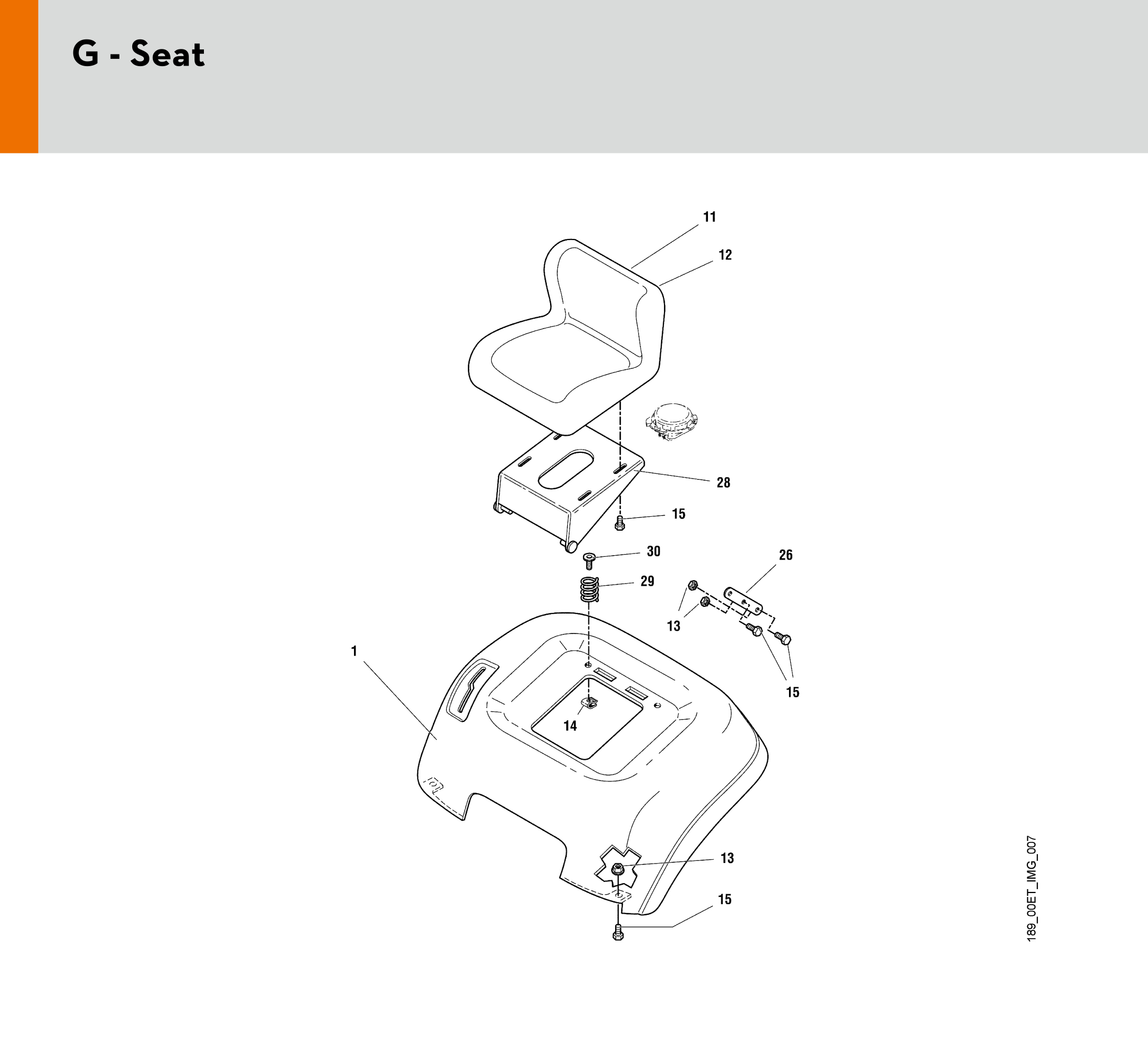 G - Seat

11
12
28
15
30
26
29
13
1
15
14
13
15

189_00ET_IMG_007